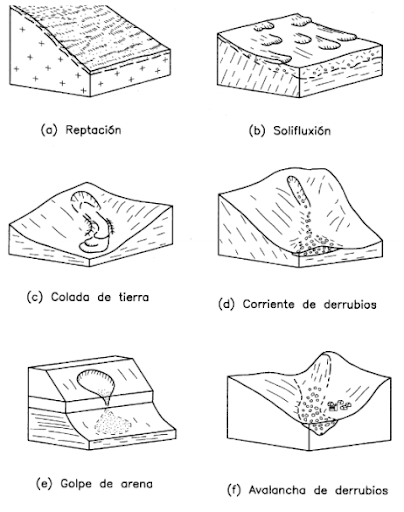 (a) Reptación

(b) Solifluxión

(c) Colada de tierra

(d) Corriente de derrubios

(e) Golpe de arena

(f) Avalancha de derrubios